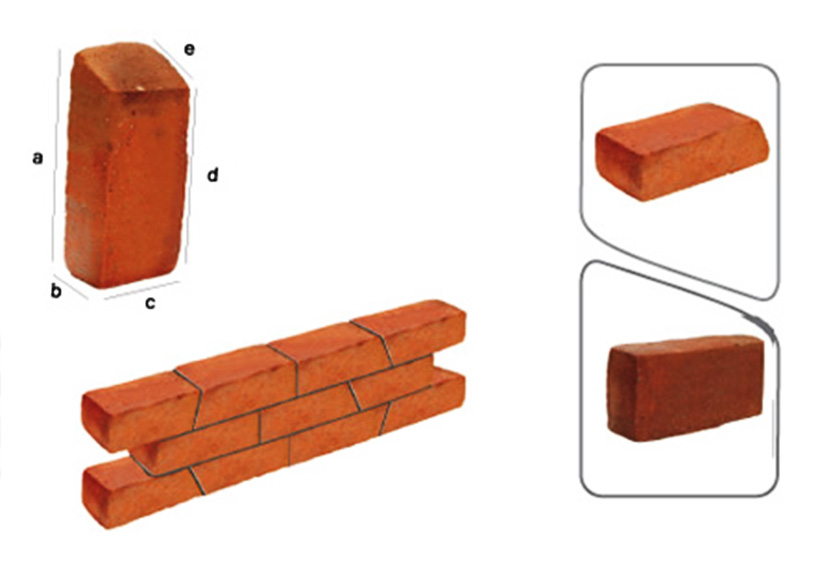 e
a
d
b
c